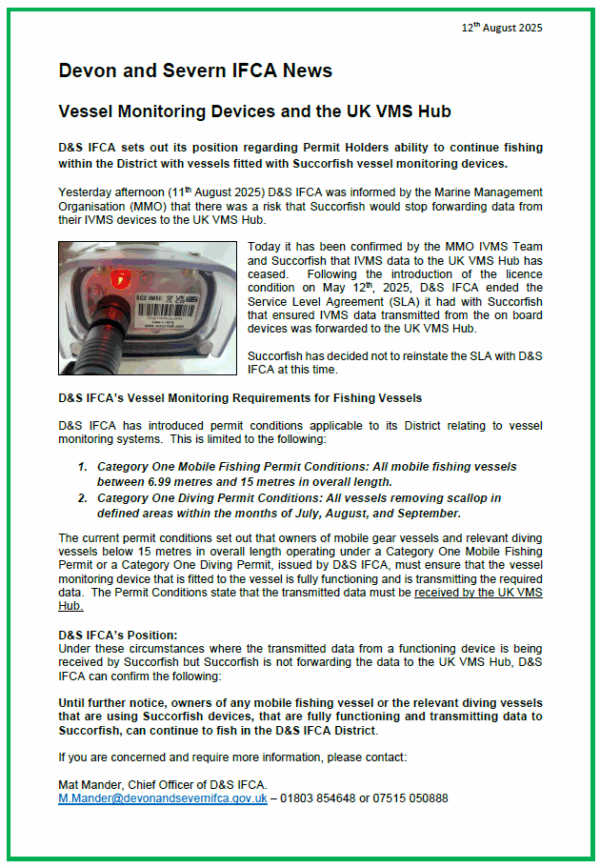 12th August 2025

Devon and Severn IFCA News

Vessel Monitoring Devices and the UK VMS Hub

D&S IFCA sets out its position regarding Permit Holders ability to continue fishing within the District with vessels fitted with Succorfish vessel monitoring devices.

Yesterday afternoon (11th August 2025) D&S IFCA was informed by the Marine Management Organisation (MMO) that there was a risk that Succorfish would stop forwarding data from their IVMS devices to the UK VMS Hub.

SC2 IMEI:

Today it has been confirmed by the MMO IVMS Team and Succorfish that IVMS data to the UK VMS Hub has ceased. Following the introduction of the licence condition on May 12th, 2025, D&S IFCA ended the Service Level Agreement (SLA) it had with Succorfish that ensured IVMS data transmitted from the on board devices was forwarded to the UK VMS Hub.

Succorfish has decided not to reinstate the SLA with D&S IFCA at this time.

D&S IFCA's Vessel Monitoring Requirements for Fishing Vessels

D&S IFCA has introduced permit conditions applicable to its District relating to vessel monitoring systems. This is limited to the following:

1. Category One Mobile Fishing Permit Conditions: All mobile fishing vessels between 6.99 metres and 15 metres in overall length.
2. Category One Diving Permit Conditions: All vessels removing scallop in defined areas within the months of July, August, and September.

The current permit conditions set out that owners of mobile gear vessels and relevant diving vessels below 15 metres in overall length operating under a Category One Mobile Fishing Permit or a Category One Diving Permit, issued by D&S IFCA, must ensure that the vessel monitoring device that is fitted to the vessel is fully functioning and is transmitting the required data. The Permit Conditions state that the transmitted data must be received by the UK VMS Hub.

D&S IFCA's Position:
Under these circumstances where the transmitted data from a functioning device is being received by Succorfish but Succorfish is not forwarding the data to the UK VMS Hub, D&S IFCA can confirm the following:

Until further notice, owners of any mobile fishing vessel or the relevant diving vessels that are using Succorfish devices, that are fully functioning and transmitting data to Succorfish, can continue to fish in the D&S IFCA District.

If you are concerned and require more information, please contact:

Mat Mander, Chief Officer of D&S IFCA.
M.Mander@devonandsevernifca.gov.uk – 01803 854648 or 07515 050888